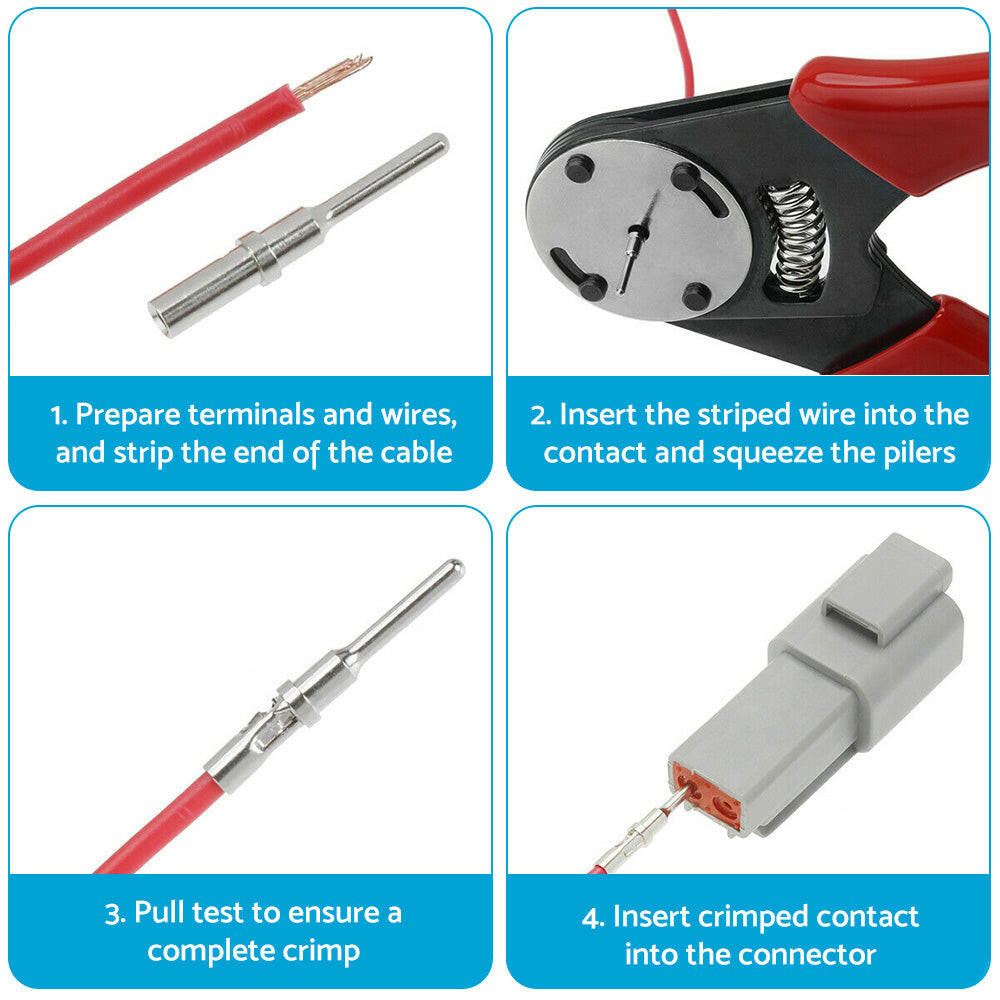 1. Prepare terminals and wires, and strip the end of the cable

2. Insert the striped wire into the contact and squeeze the pilers

3. Pull test to ensure a complete crimp

4. Insert crimped contact into the connector