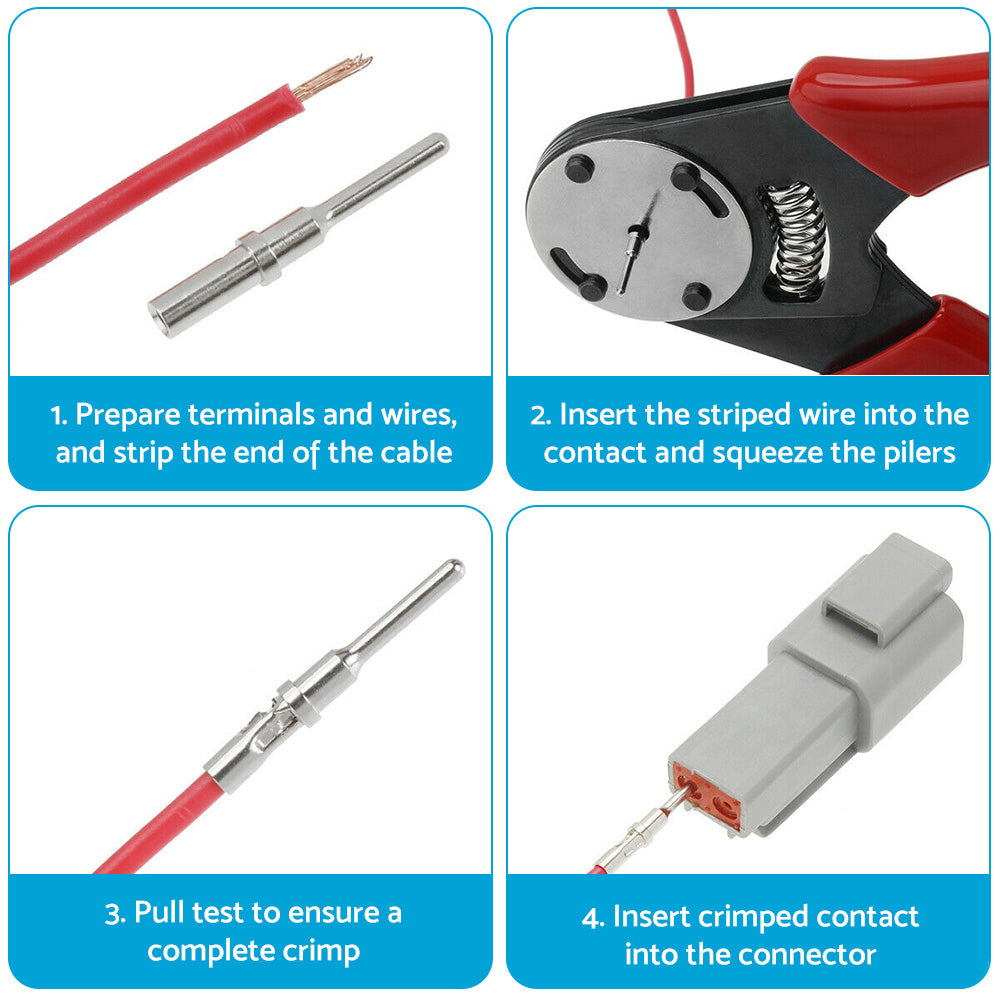 1. Prepare terminals and wires, and strip the end of the cable

2. Insert the striped wire into the contact and squeeze the pilers

3. Pull test to ensure a complete crimp

4. Insert crimped contact into the connector