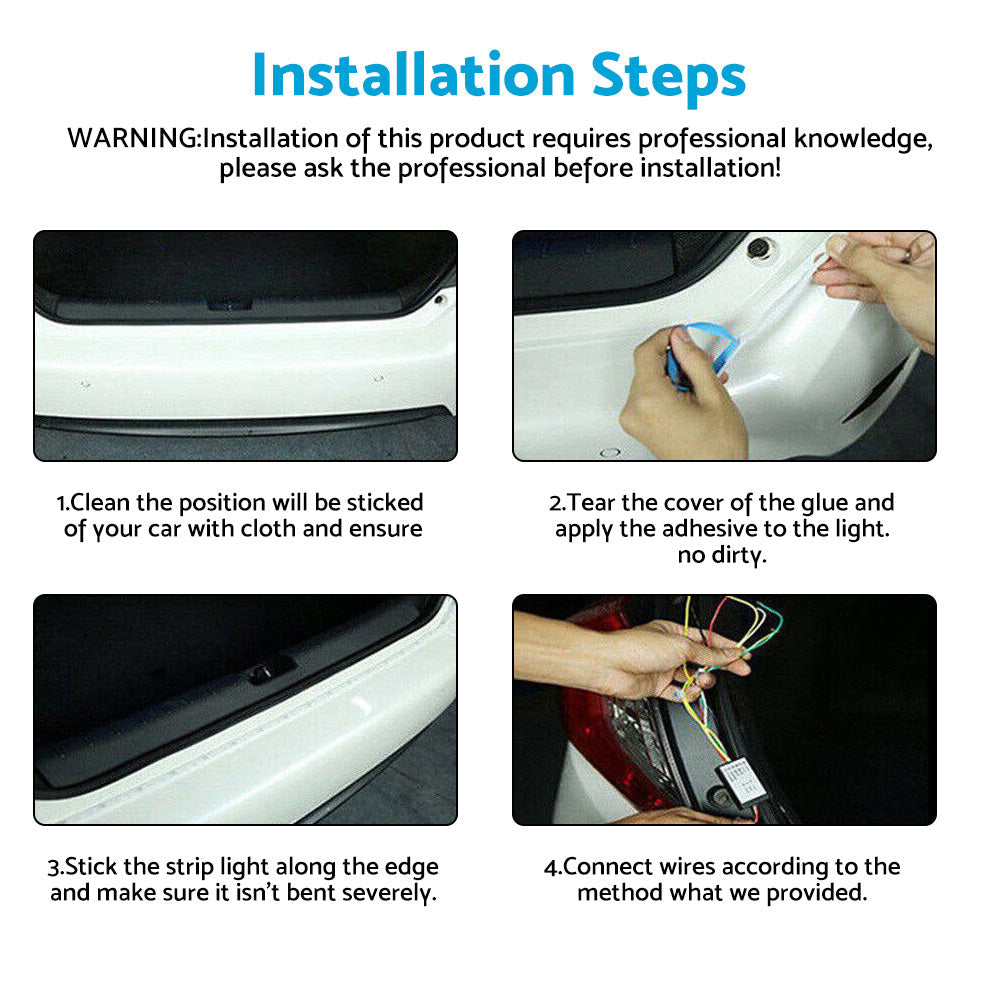 Installation Steps

WARNING:Installation of this product requires professional knowledge, please ask the professional before installation!

1.Clean the position will be sticked of your car with cloth and ensure

2.Tear the cover of the glue and apply the adhesive to the light. no dirty.

3.Stick the strip light along the edge and make sure it isn't bent severely.

4.Connect wires according to the method what we provided.