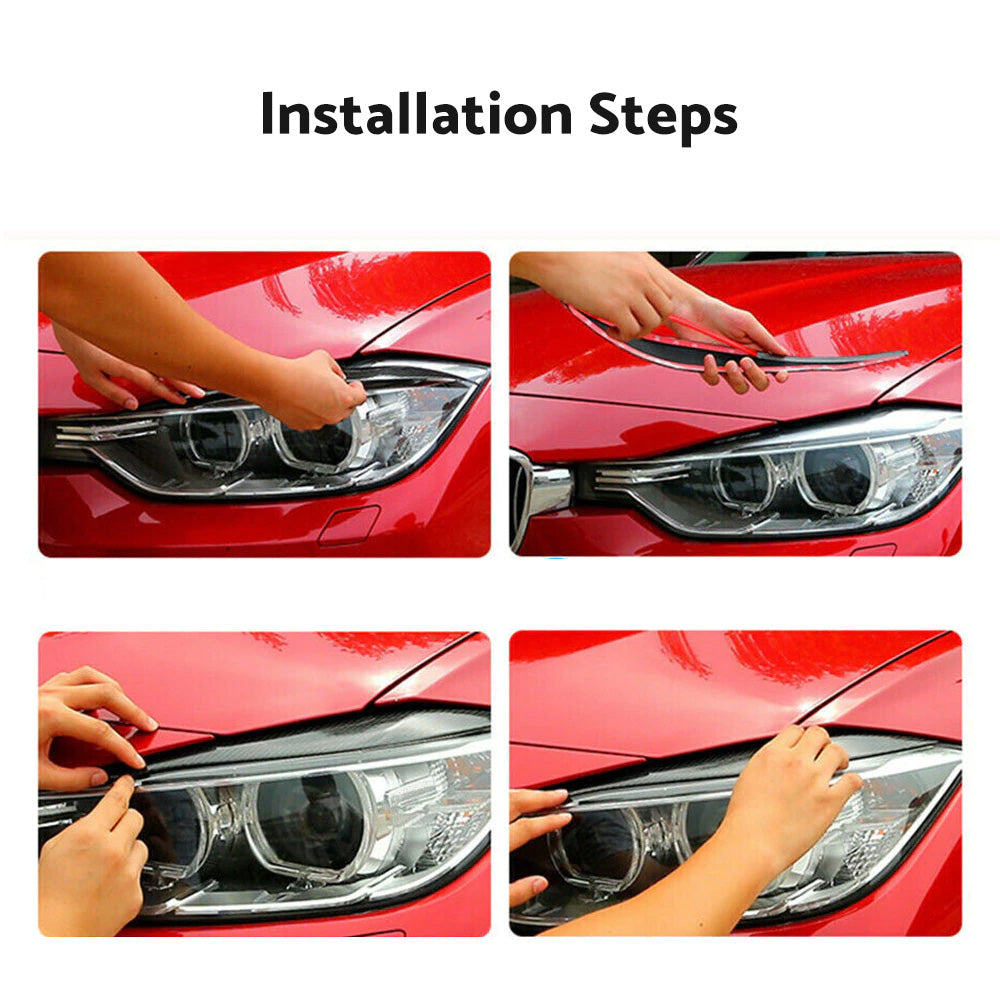 Installation Steps