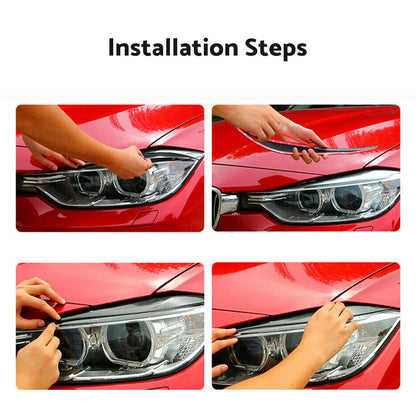 Installation Steps