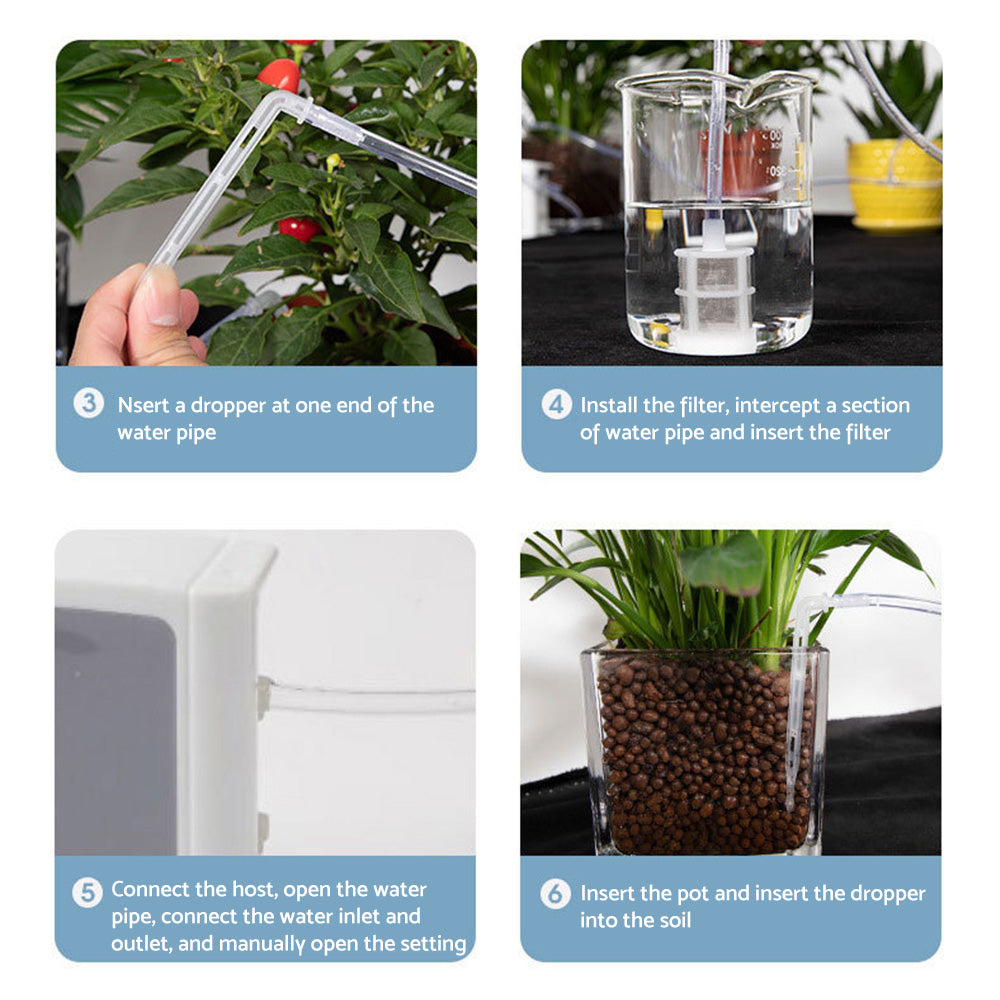 3 Nsert a dropper at one end of the water pipe

4 Install the filter, intercept a section of water pipe and insert the filter

5 Connect the host, open the water pipe, connect the water inlet and outlet, and manually open the setting

6 Insert the pot and insert the dropper into the soil