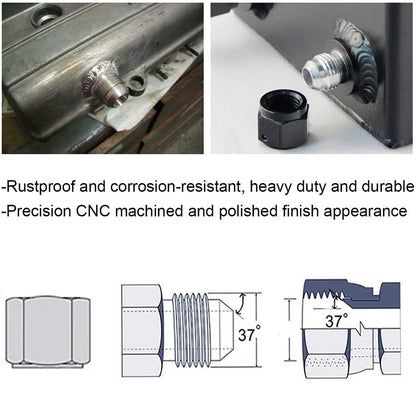 -Rustproof and corrosion-resistant, heavy duty and durable
-Precision CNC machined and polished finish appearance

37°

37°