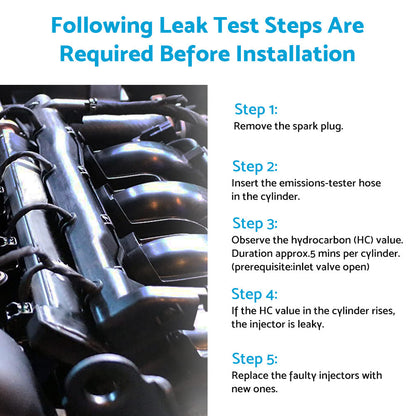 Following Leak Test Steps Are Required Before Installation

Step 1:
Remove the spark plug.

Step 2:
Insert the emissions-tester hose in the cylinder.

Step 3:
Observe the hydrocarbon (HC) value. Duration approx.5 mins per cylinder. (prerequisite:inlet valve open)

Step 4:
If the HC value in the cylinder rises, the injector is leaky.

Step 5:
Replace the faulty injectors with new ones.