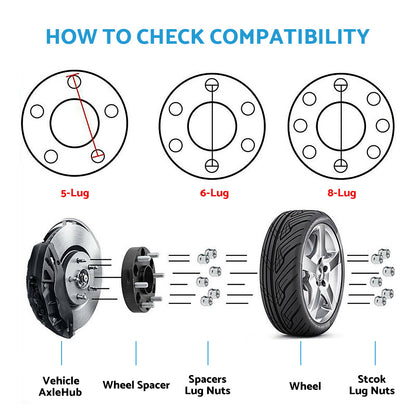 HOW TO CHECK COMPATIBILITY

5-Lug

6-Lug

8-Lug

Vehicle AxleHub

Wheel Spacer

Spacers Lug Nuts

Wheel

Stcok Lug Nuts