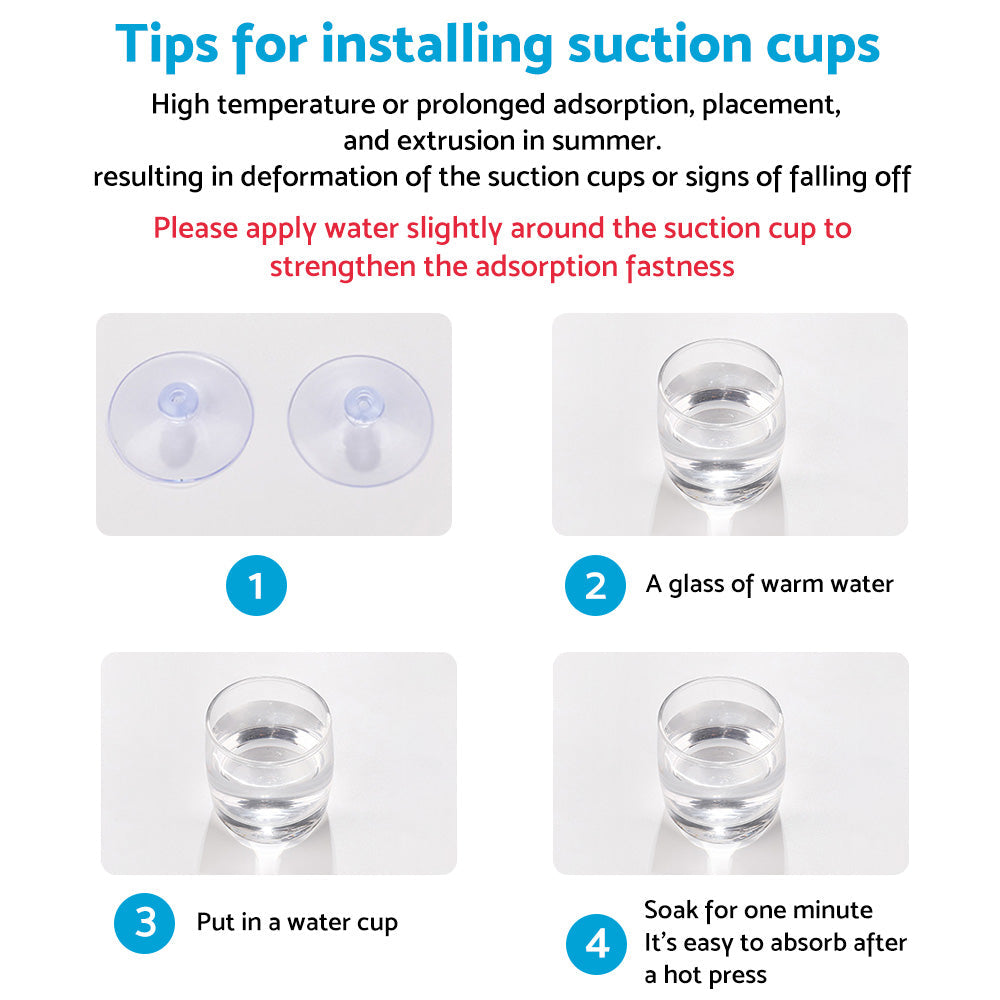 Tips for installing suction cups

High temperature or prolonged adsorption, placement, and extrusion in summer. resulting in deformation of the suction cups or signs of falling off

Please apply water slightly around the suction cup to strengthen the adsorption fastness

1

2 A glass of warm water

3 Put in a water cup

4 Soak for one minute It's easy to absorb after a hot press