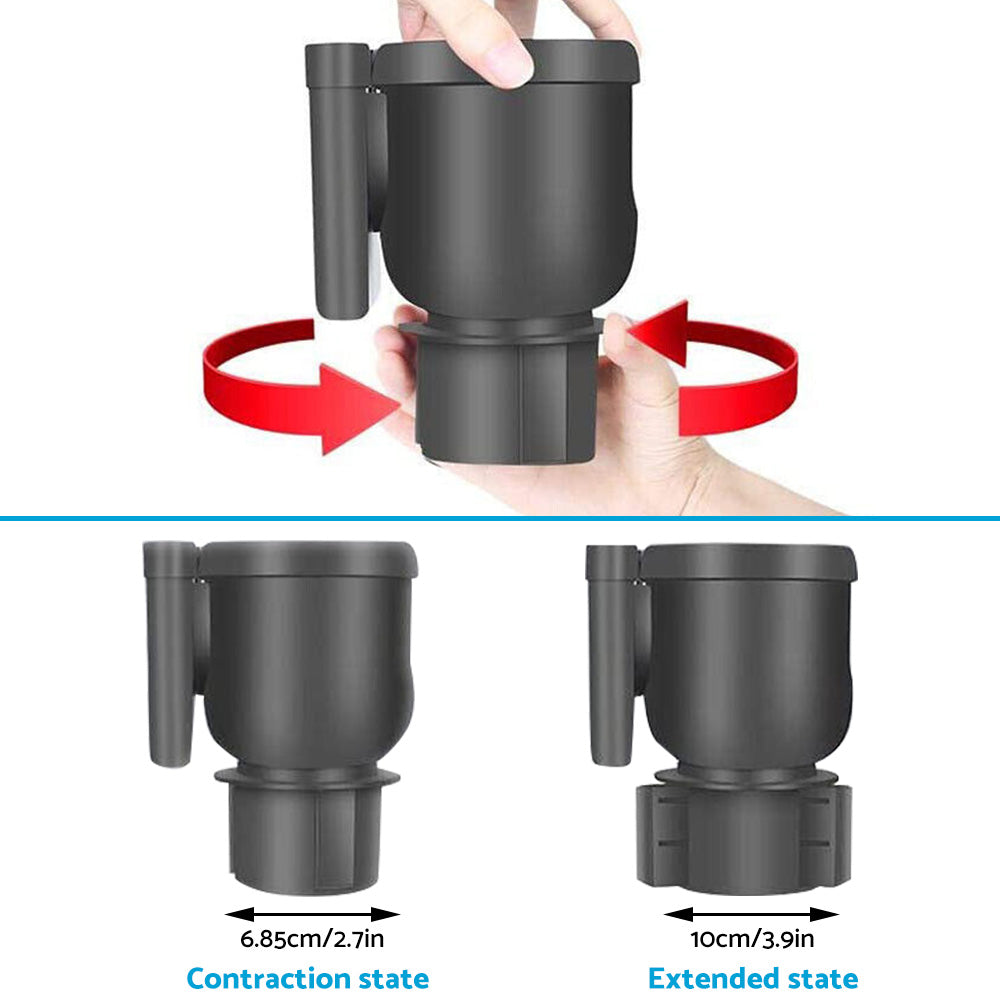 6.85cm/2.7in

Contraction state

10cm/3.9in

Extended state