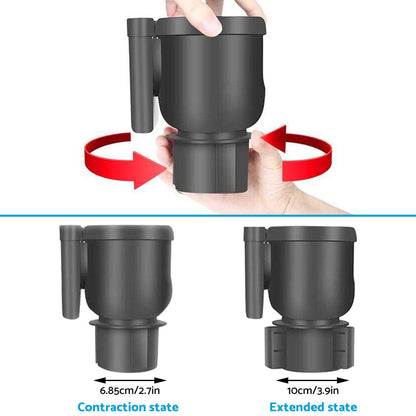 6.85cm/2.7in

Contraction state

10cm/3.9in

Extended state