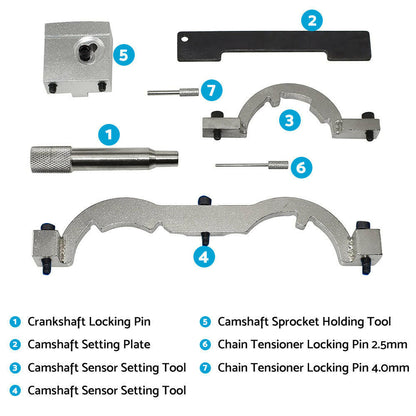 5

2

7

3

1

6

4

1 Crankshaft Locking Pin
2 Camshaft Setting Plate
3 Camshaft Sensor Setting Tool
4 Camshaft Sensor Setting Tool

5 Camshaft Sprocket Holding Tool
6 Chain Tensioner Locking Pin 2.5mm
7 Chain Tensioner Locking Pin 4.0mm