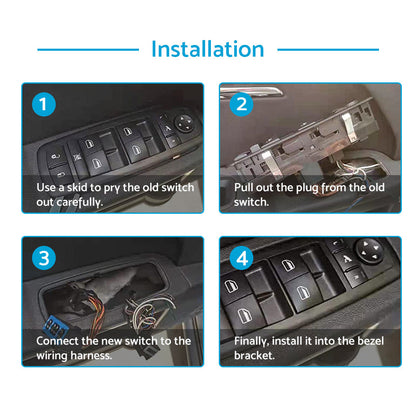 Installation

1

Use a skid to pry the old switch out carefully.

2

Pull out the plug from the old switch.

3

Connect the new switch to the wiring harness.

4

Finally, install it into the bezel bracket.