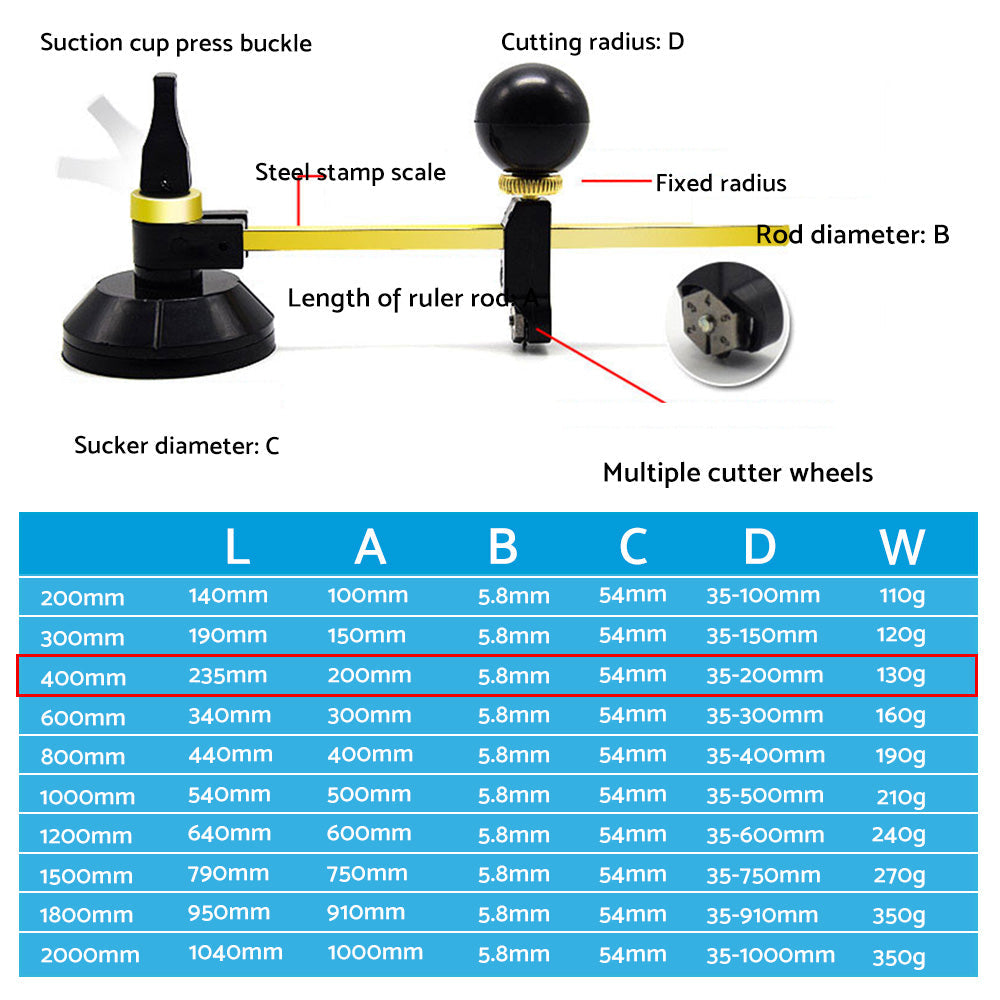 Suction cup press buckle

Cutting radius: D

Steel stamp scale

Fixed radius

Rod diameter: B

Length of ruler rod: A

Sucker diameter: C

Multiple cutter wheels

| | L | A | B | C | D | W |
|---|---|---|---|---|---|---|
| 200mm | 140mm | 100mm | 5.8mm | 54mm | 35-100mm | 110g |
| 300mm | 190mm | 150mm | 5.8mm | 54mm | 35-150mm | 120g |
| 400mm | 235mm | 200mm | 5.8mm | 54mm | 35-200mm | 130g |
| 600mm | 340mm | 300mm | 5.8mm | 54mm | 35-300mm | 160g |
| 800mm | 440mm | 400mm | 5.8mm | 54mm | 35-400mm | 190g |
| 1000mm | 540mm | 500mm | 5.8mm | 54mm | 35-500mm | 210g |
| 1200mm | 640mm | 600mm | 5.8mm | 54mm | 35-600mm | 240g |
| 1500mm | 790mm | 750mm | 5.8mm | 54mm | 35-750mm | 270g |
| 1800mm | 950mm | 910mm | 5.8mm | 54mm | 35-910mm | 350g |
| 2000mm | 1040mm | 1000mm | 5.8mm | 54mm | 35-1000mm | 350g |