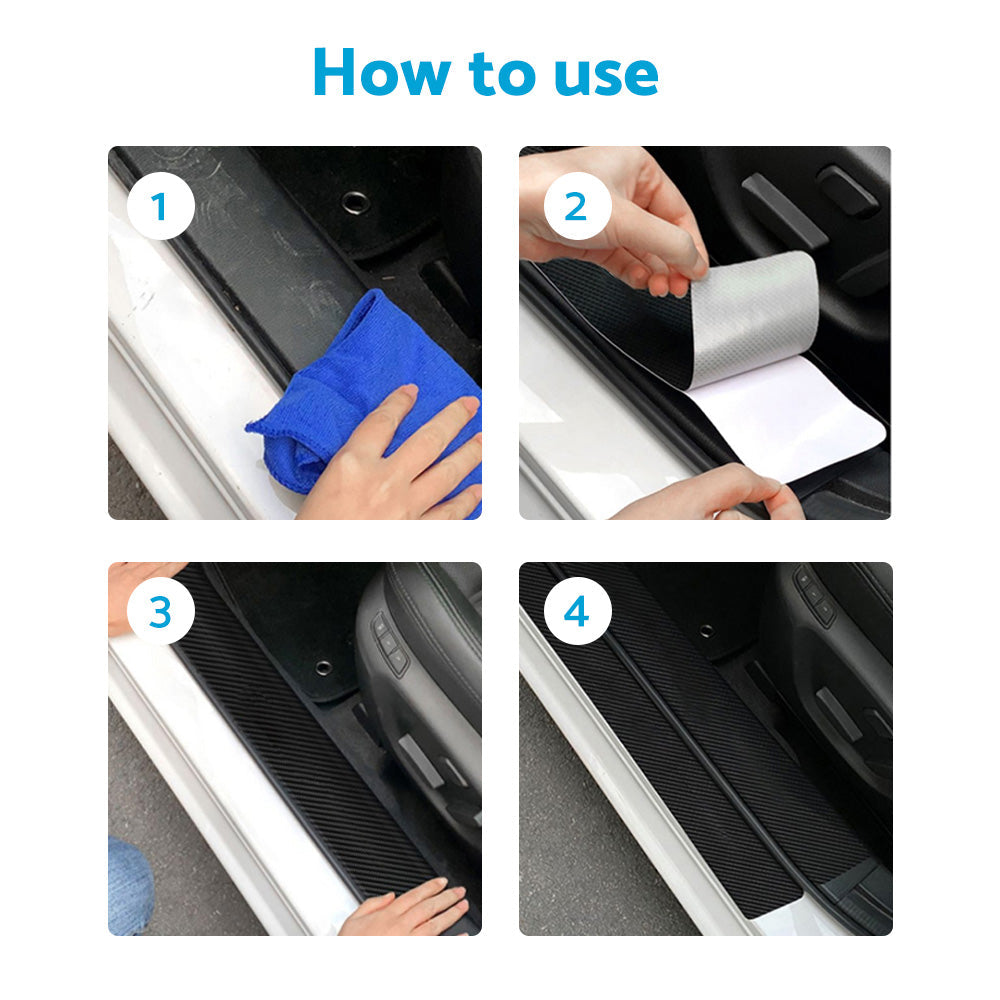 How to use

1

2

3

4