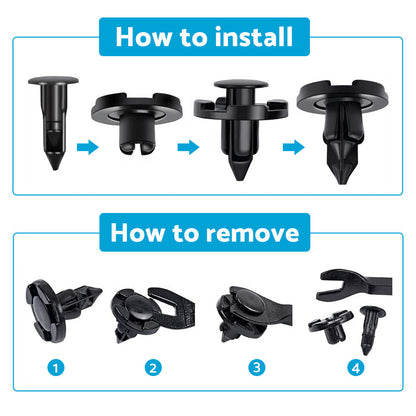 How to install

How to remove

1

2

3

4