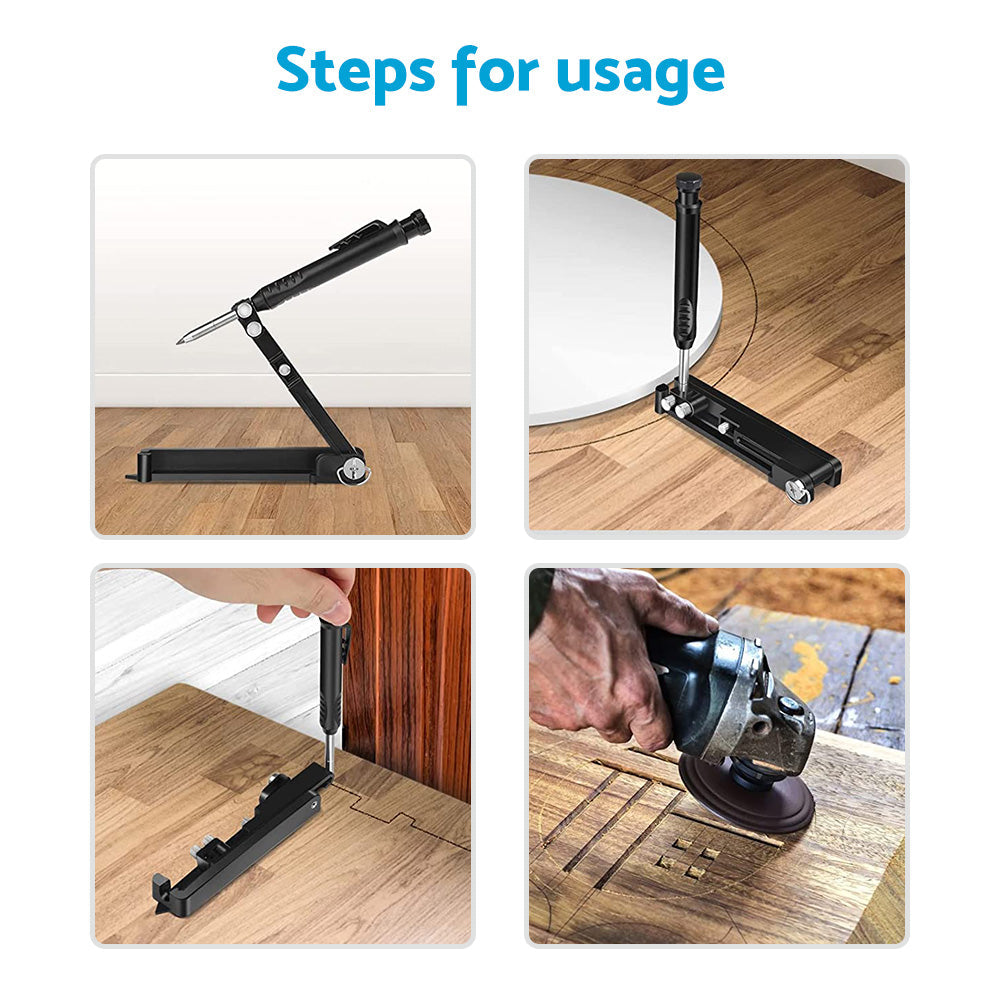 Steps for usage