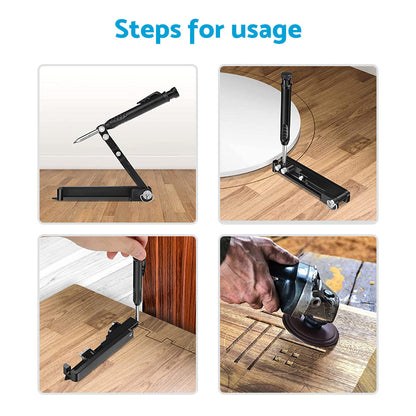 Steps for usage