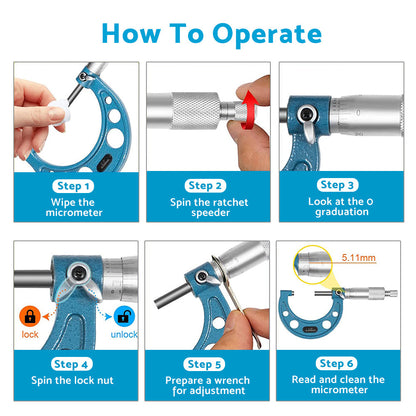 How To Operate

Step 1
Wipe the micrometer

Step 2
Spin the ratchet speeder

Step 3
Look at the 0 graduation

lock
unlock

Step 4
Spin the lock nut

Step 5
Prepare a wrench for adjustment

5.11mm

Step 6
Read and clean the micrometer