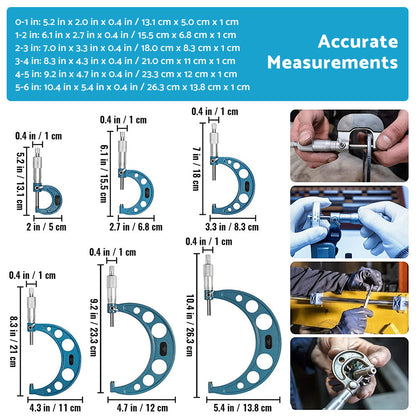 0-1 in: 5.2 in x 2.0 in x 0.4 in / 13.1 cm x 5.0 cm x 1 cm
1-2 in: 6.1 in x 2.7 in x 0.4 in / 15.5 cm x 6.8 cm x 1 cm
2-3 in: 7.0 in x 3.3 in x 0.4 in / 18.0 cm x 8.3 cm x 1 cm
3-4 in: 8.3 in x 4.3 in x 0.4 in / 21.0 cm x 11 cm x 1 cm
4-5 in: 9.2 in x 4.7 in x 0.4 in / 23.3 cm x 12 cm x 1 cm
5-6 in: 10.4 in x 5.4 in x 0.4 in / 26.3 cm x 13.8 cm x 1 cm

Accurate Measurements

0.4 in / 1 cm
5.2 in / 13.1 cm
2 in / 5 cm

0.4 in / 1 cm
6.1 in / 15.5 cm
2.7 in / 6.8 cm

0.4 in / 1 cm
7 in / 18 cm
3.3 in / 8.3 cm

0.4 in / 1 cm
8.3 in / 21 cm
4.3 in / 11 cm

0.4 in / 1 cm
9.2 in / 23.3 cm
4.7 in / 12 cm

0.4 in / 1 cm
10.4 in / 26.3 cm
5.4 in / 13.8 cm