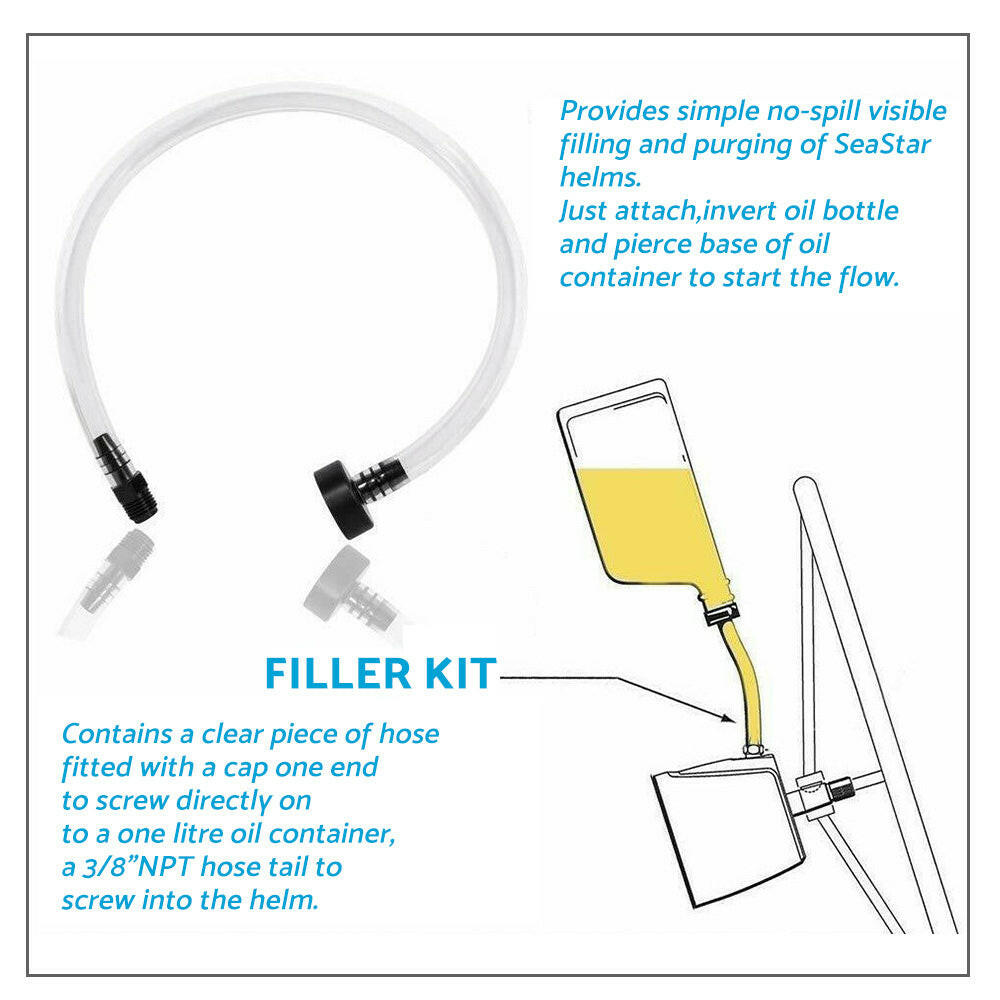 Provides simple no-spill visible filling and purging of SeaStar helms.
Just attach,invert oil bottle and pierce base of oil container to start the flow.

FILLER KIT

Contains a clear piece of hose fitted with a cap one end to screw directly on to a one litre oil container, a 3/8”NPT hose tail to screw into the helm.