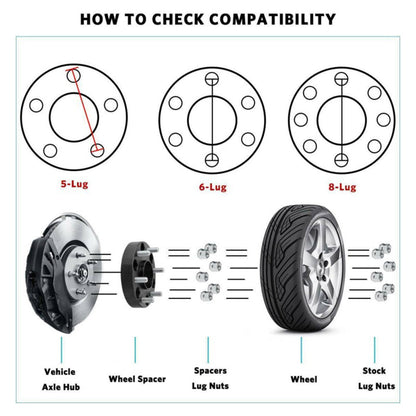 HOW TO CHECK COMPATIBILITY

5-Lug

6-Lug

8-Lug

Vehicle Axle Hub

Wheel Spacer

Spacers Lug Nuts

Wheel

Stock Lug Nuts